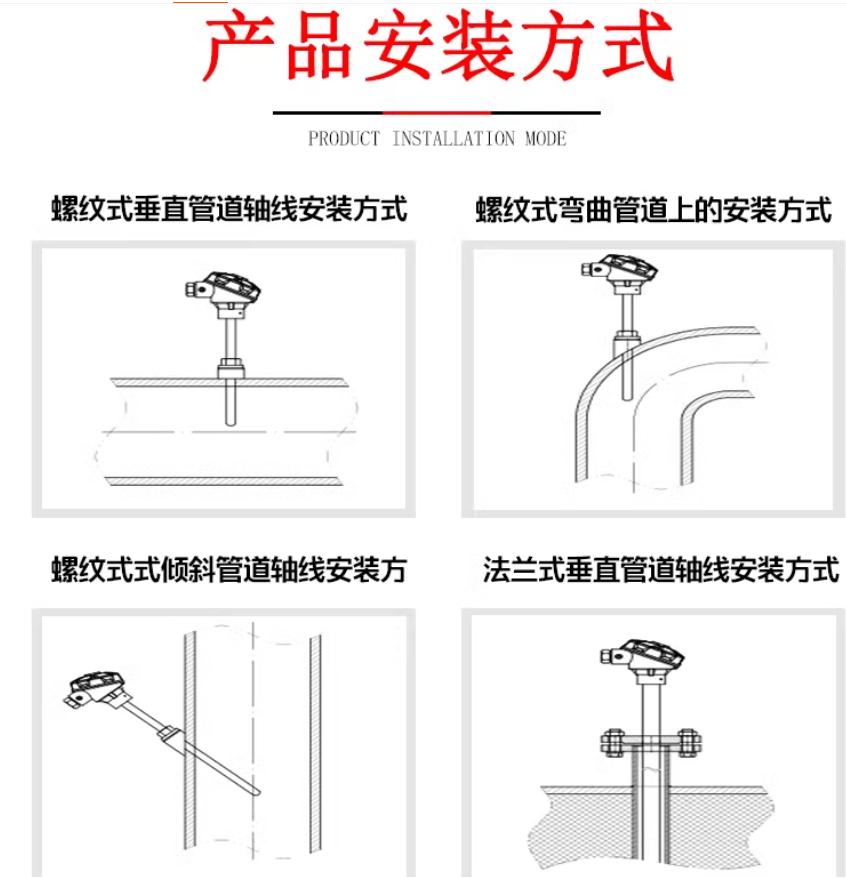 产品安装方式

PRODUCT INSTALLATION MODE

螺纹式垂直管道轴线安装方式

螺纹式弯曲管道上的安装方式

螺纹式式倾斜管道轴线安装方

法兰式垂直管道轴线安装方式